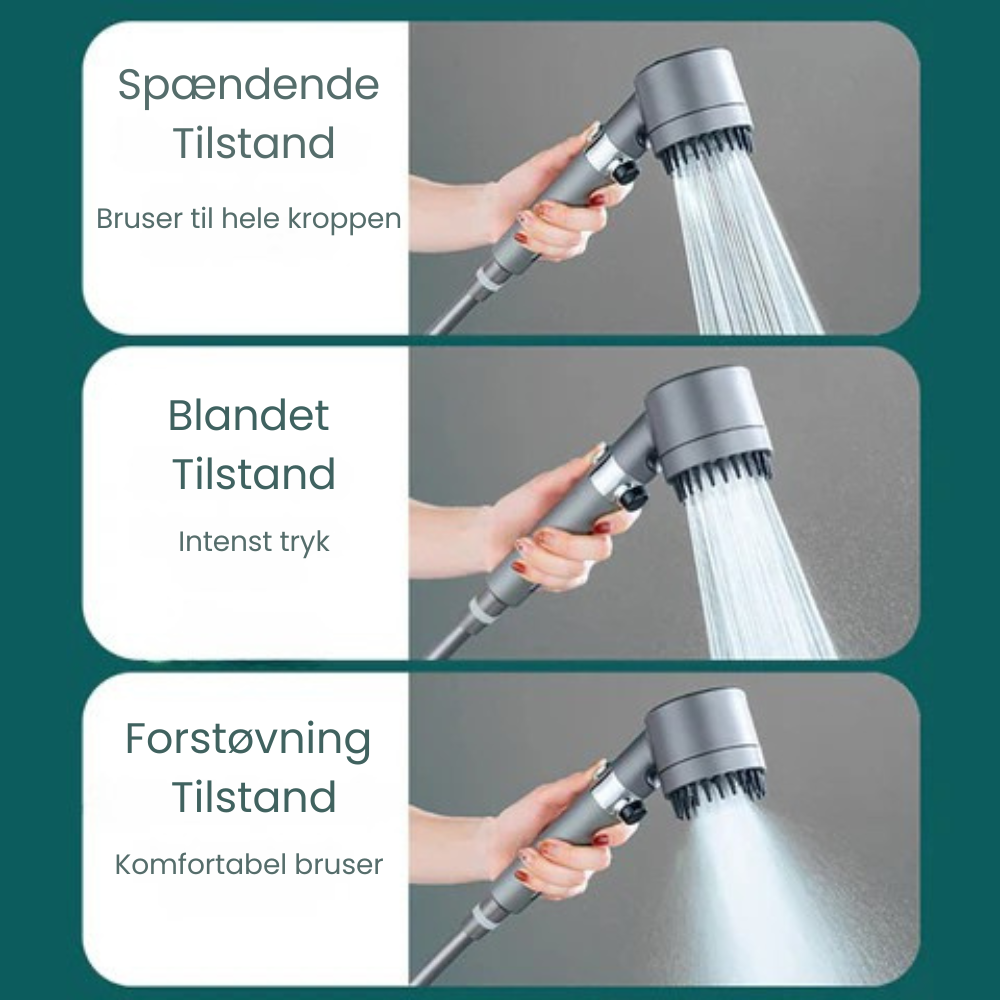 Spændende Tilstand

Bruser til hele kroppen

Blandet Tilstand

Intenst tryk

Forstøvning Tilstand

Komfortabel bruser