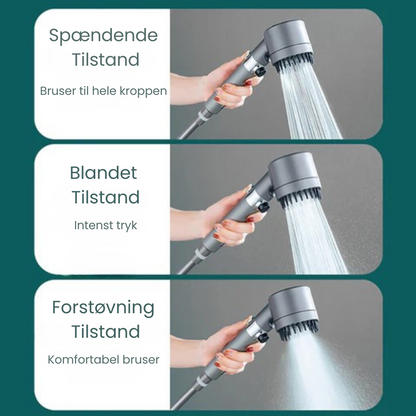 Spændende Tilstand

Bruser til hele kroppen

Blandet Tilstand

Intenst tryk

Forstøvning Tilstand

Komfortabel bruser