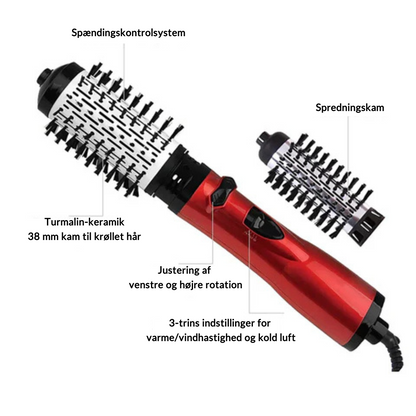 Spændingskontrolsystem

Spredningskam

Turmalin-keramik
38 mm kam til krøllet hår

Justering af
venstre og højre rotation

3-trins indstillinger for
varme/vindhastighed og kold luft