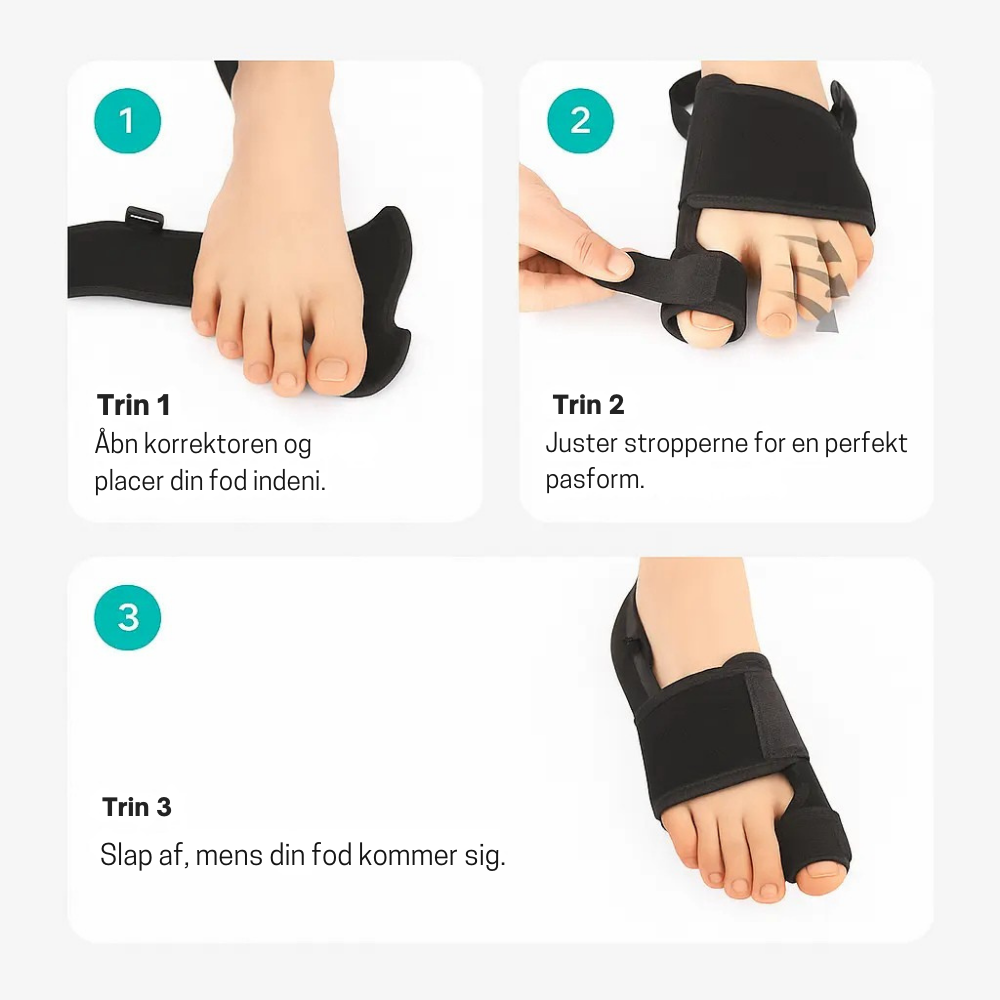 1

Trin 1
Åbn korrektoren og placer din fod indeni.

2

Trin 2
Juster stropperne for en perfekt pasform.

3

Trin 3
Slap af, mens din fod kommer sig.