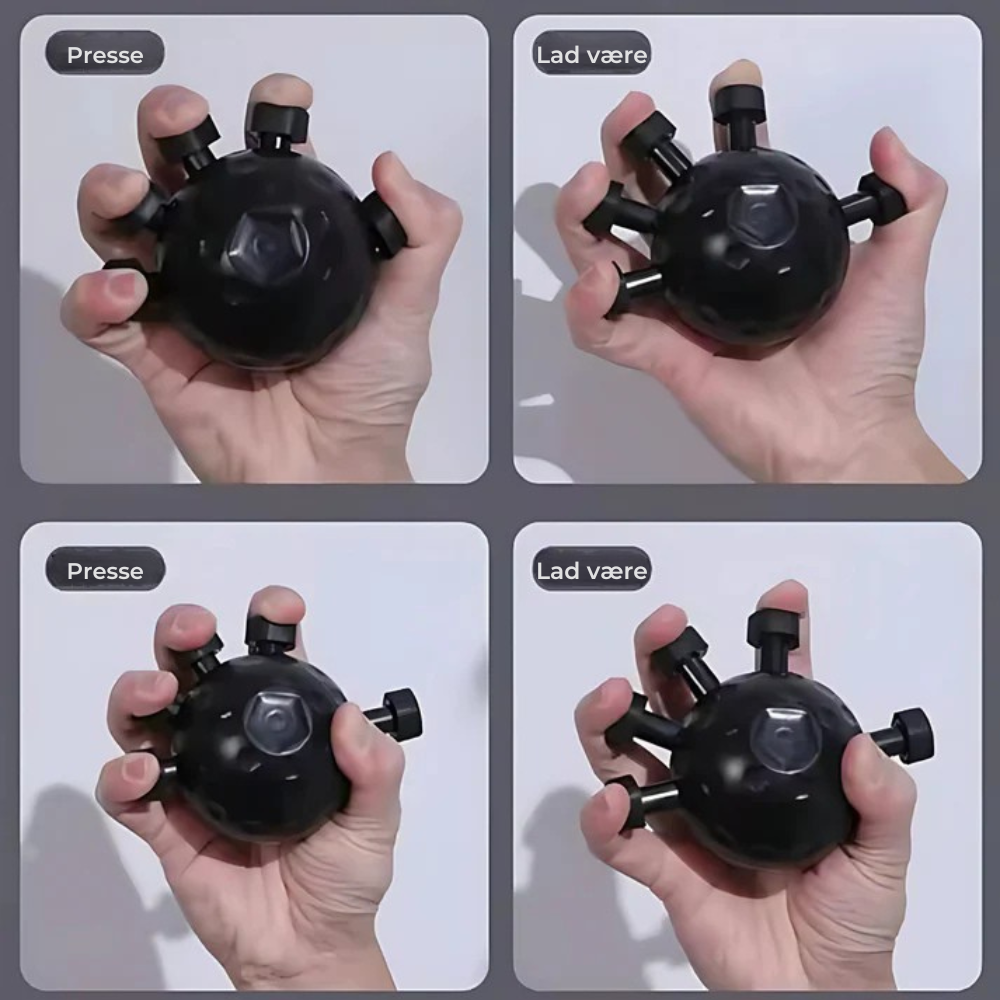 Presse

Lad være

Presse

Lad være