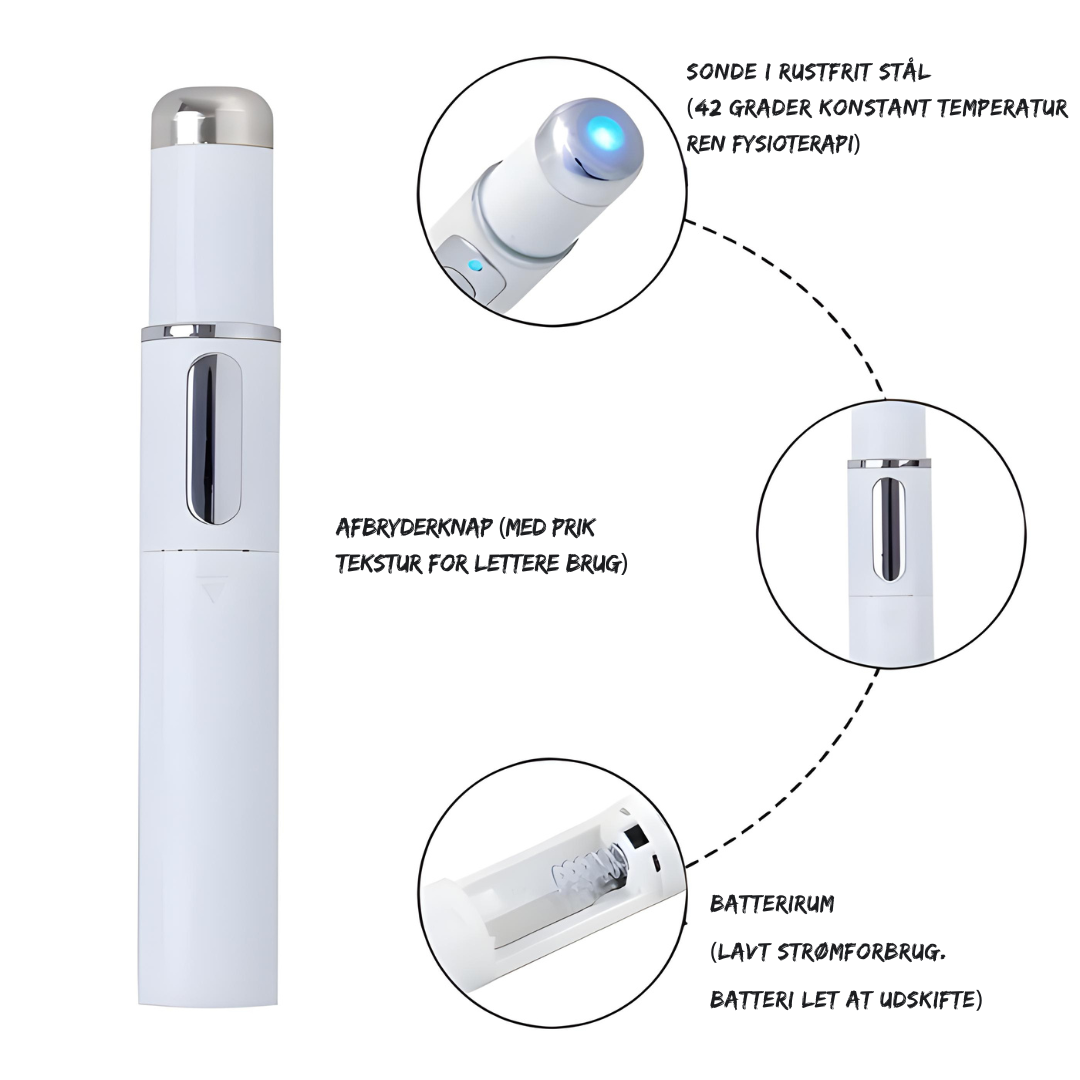 SONDE I RUSTFRIT STÅL
(42 GRADER KONSTANT TEMPERATUR
REN FYSIOTERAPI)

AFBRYDERKNAP (MED PRIK
TEKSTUR FOR LETTERE BRUG)

BATTERIRUM

(LAVT STRØMFORBRUG.

BATTERI LET AT UDSKIFTE)