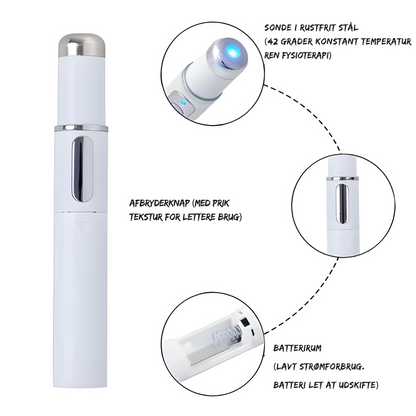 SONDE I RUSTFRIT STÅL
(42 GRADER KONSTANT TEMPERATUR
REN FYSIOTERAPI)

AFBRYDERKNAP (MED PRIK
TEKSTUR FOR LETTERE BRUG)

BATTERIRUM

(LAVT STRØMFORBRUG.

BATTERI LET AT UDSKIFTE)