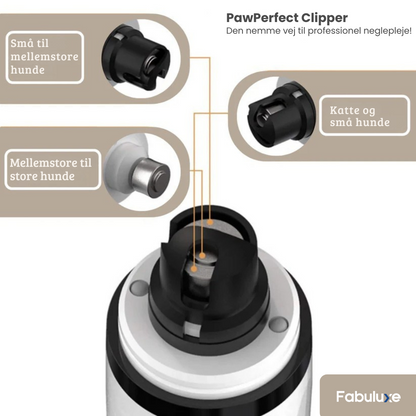 PawPerfect Clipper
Den nemme vej til professionel neglepleje!

Små til mellemstore hunde

Katte og små hunde

Mellemstore til store hunde

Fabuluxe