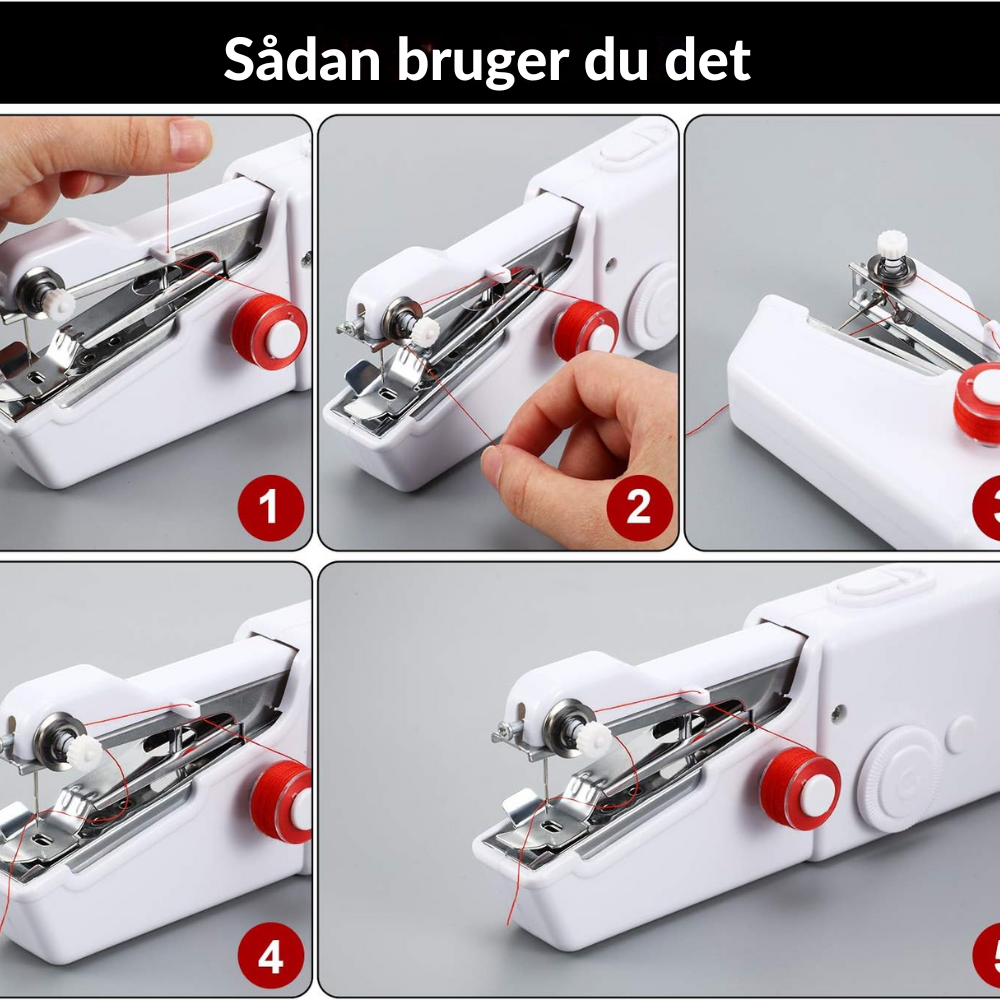 Sådan bruger du det

1

2

3

4

5