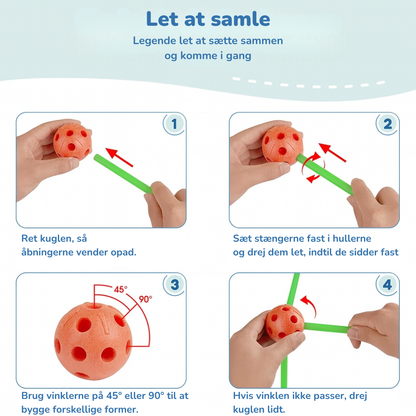 Let at samle

Legende let at sætte sammen og komme i gang

1

Ret kuglen, så åbningerne vender opad.

2

Sæt stængerne fast i hullerne og drej dem let, indtil de sidder fast

3

45°

90°

Brug vinklerne på 45° eller 90° til at bygge forskellige former.

4

Hvis vinklen ikke passer, drej kuglen lidt.