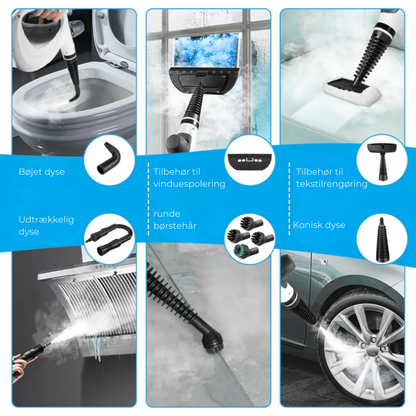 Bøjet dyse

Udtrækkelig dyse

Tilbehør til vinduespolering

runde børstehår

Tilbehør til tekstilrengøring

Konisk dyse