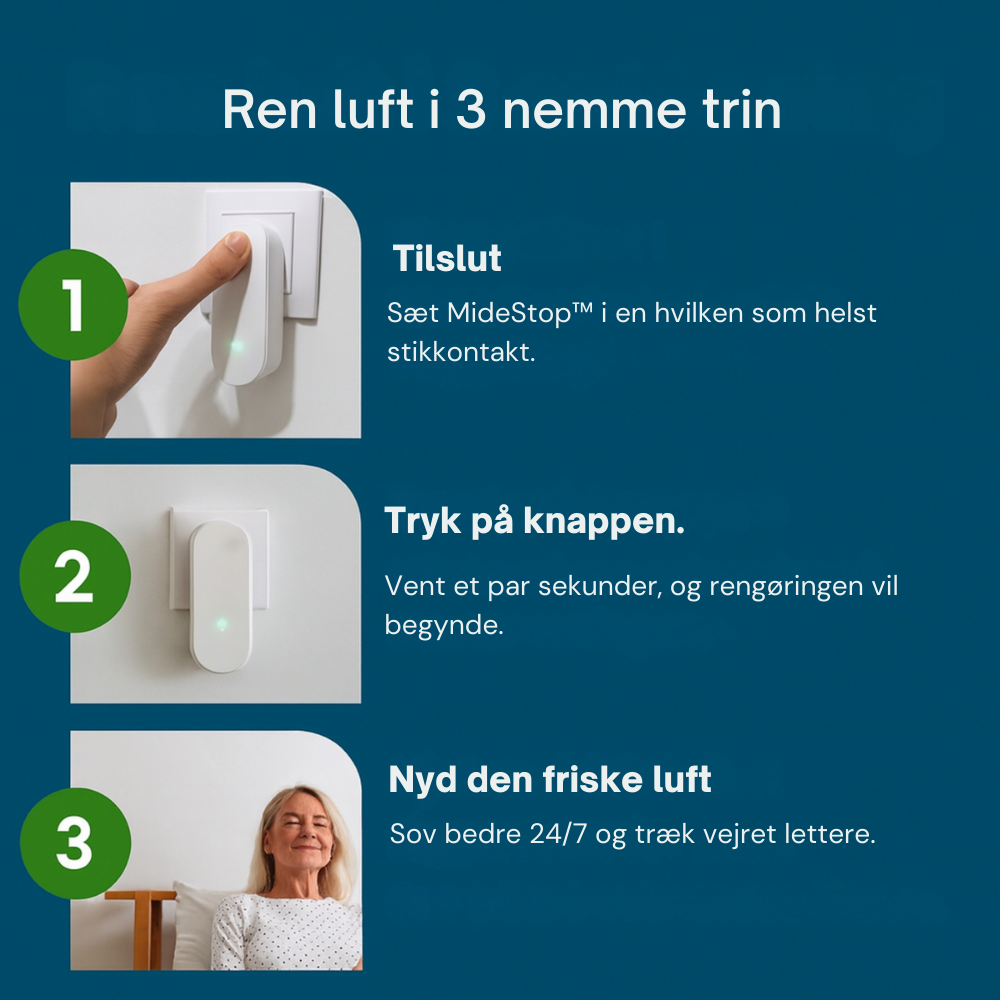 Ren luft i 3 nemme trin

1

Tilslut

Sæt MideStop™ i en hvilken som helst stikkontakt.

2

Tryk på knappen.

Vent et par sekunder, og rengøringen vil begynde.

3

Nyd den friske luft

Sov bedre 24/7 og træk vejret lettere.