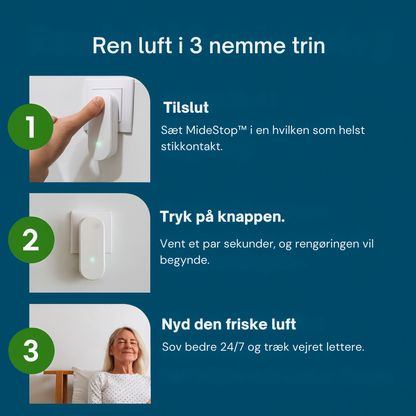 Ren luft i 3 nemme trin

1

Tilslut

Sæt MideStop™ i en hvilken som helst stikkontakt.

2

Tryk på knappen.

Vent et par sekunder, og rengøringen vil begynde.

3

Nyd den friske luft

Sov bedre 24/7 og træk vejret lettere.