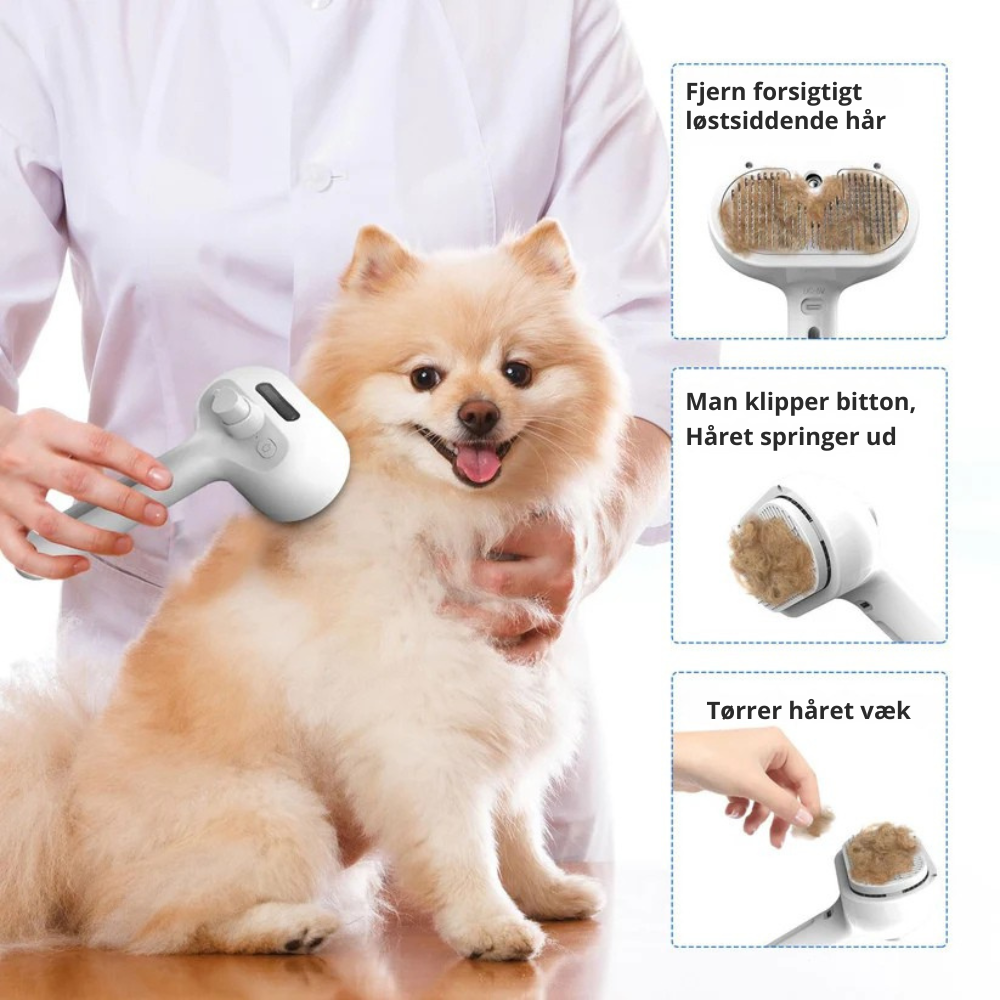 Fjern forsigtigt løstsiddende hår

Man klipper bitton, Håret springer ud

Tørrer håret væk