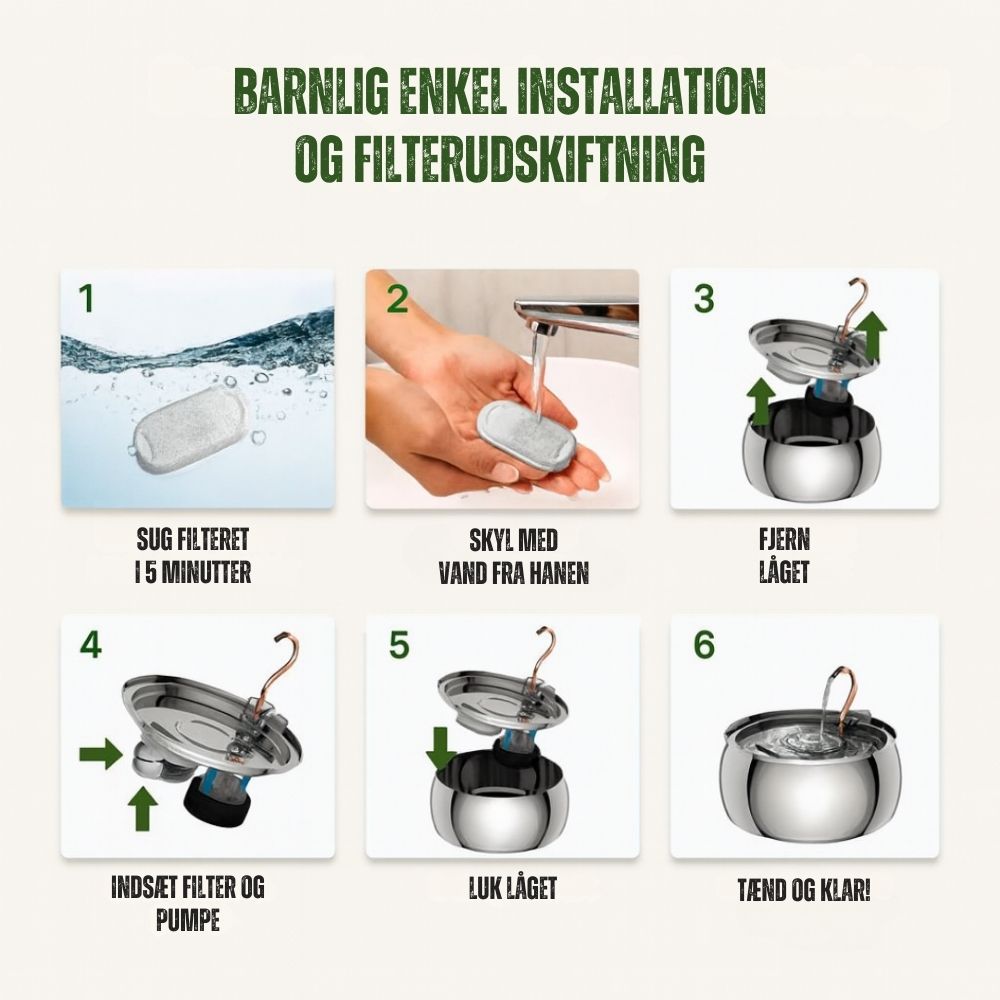 BARNLIG ENKEL INSTALLATION OG FILTERUDSKIFTNING

1

SUG FILTERET I 5 MINUTTER

2

SKYL MED VAND FRA HANEN

3

FJERN LÅGET

4

INDSÆT FILTER OG PUMPE

5

LUK LÅGET

6

TÆND OG KLAR!