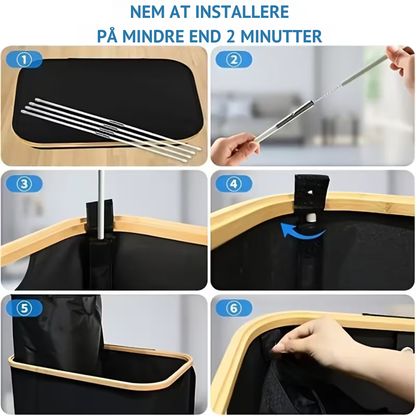 NEM AT INSTALLERE
PÅ MINDRE END 2 MINUTTER

①

②

③

④

⑤

⑥