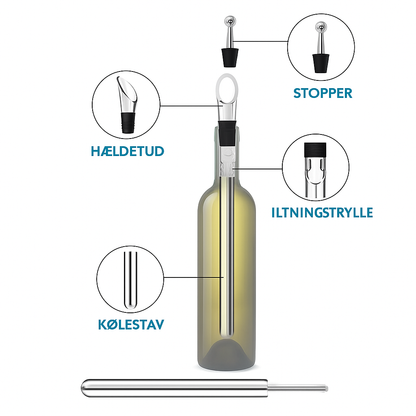 STOPPER

HÆLDETUD

ILTNINGSTRYLLE

KØLESTAV