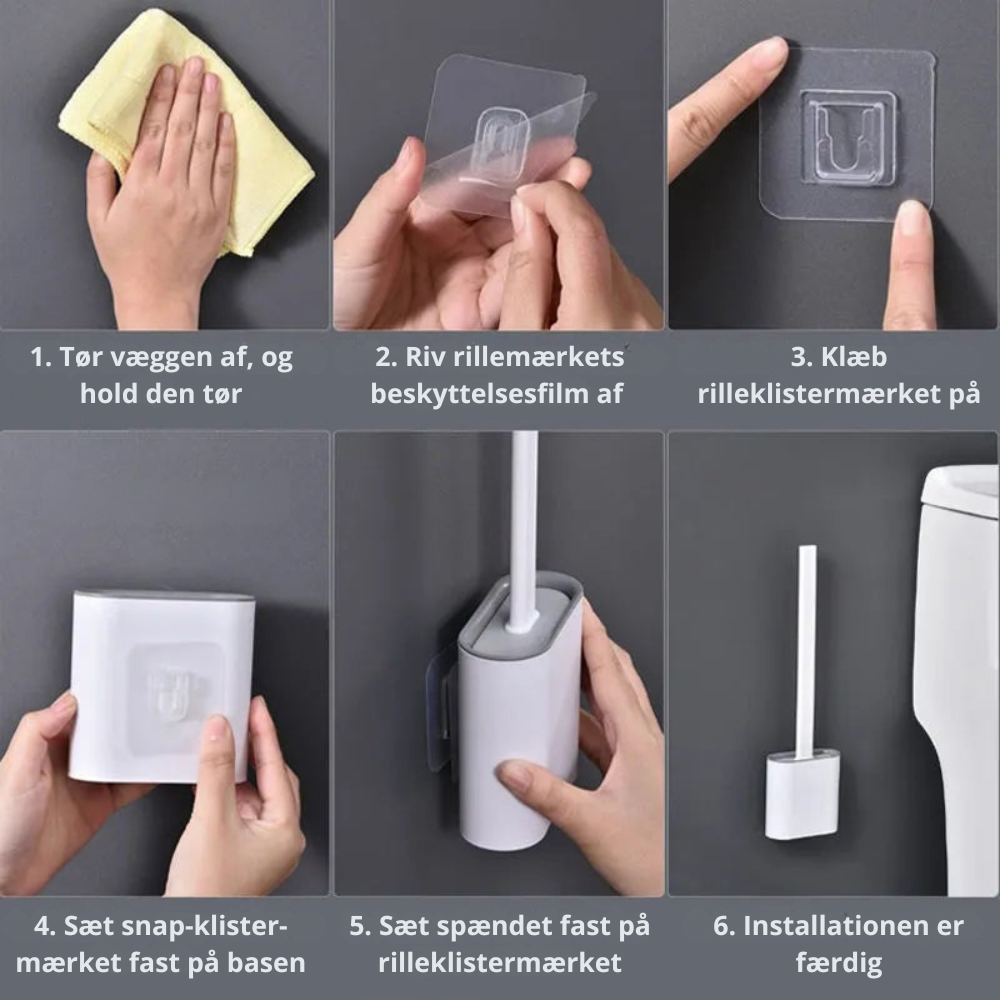 1. Tør væggen af, og hold den tør

2. Riv rillemærkets beskyttelsesfilm af

3. Klæb rilleklistermærket på

4. Sæt snap-klistermærket fast på basen

5. Sæt spændet fast på rilleklistermærket

6. Installationen er færdig