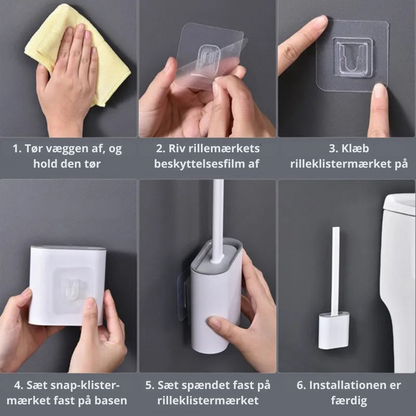 1. Tør væggen af, og hold den tør

2. Riv rillemærkets beskyttelsesfilm af

3. Klæb rilleklistermærket på

4. Sæt snap-klistermærket fast på basen

5. Sæt spændet fast på rilleklistermærket

6. Installationen er færdig