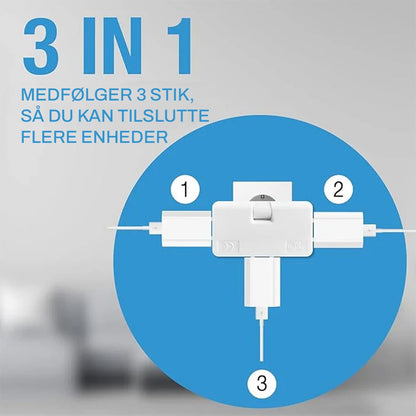 3 IN 1

MEDFØLGER 3 STIK, SÅ DU KAN TILSLUTTE FLERE ENHEDER

1

2

3